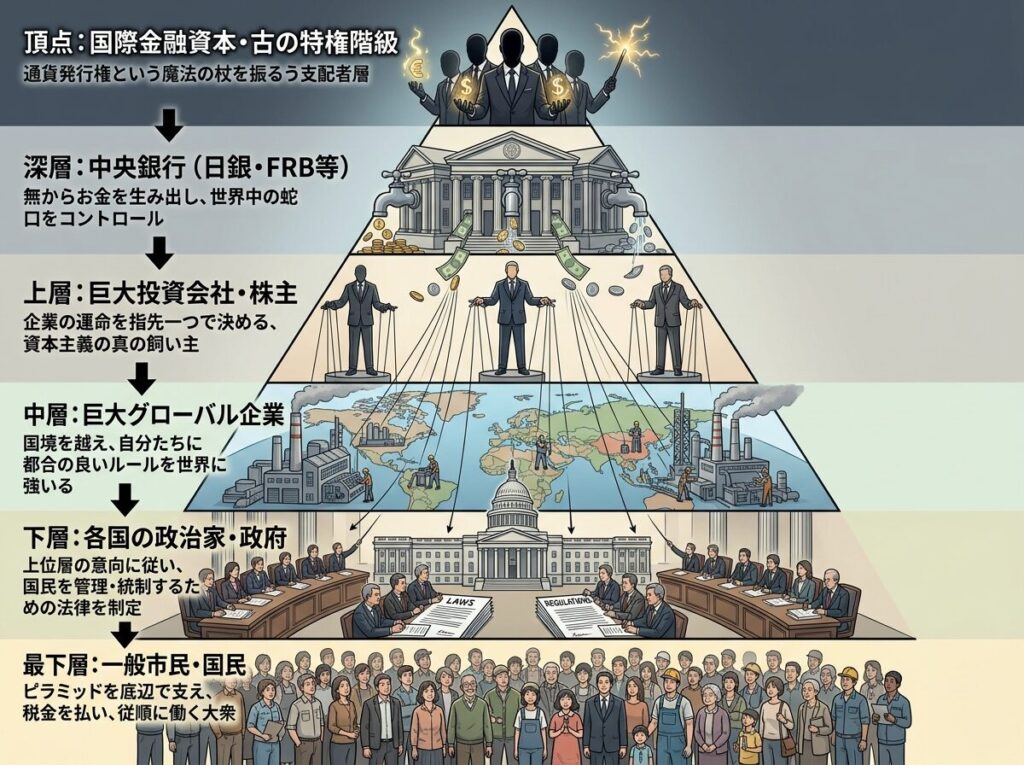 頂点：国際金融資本・古の特権階級
通貨発行権という魔法の杖を振るう支配者層

深層：中央銀行（日銀・FRB等）
無からお金を生み出し、世界中の蛇口をコントロール

上層：巨大投資会社・株主
企業の運命を指先一つで決める、資本主義の真の飼い主

中層：巨大グローバル企業
国境を越え、自分たちに都合の良いルールを世界に強いる

下層：各国の政治家・政府
上位層の意向に従い、国民を管理・統制するための法律を制定

LAWS

REGULATIONS

最下層：一般市民・国民
ピラミッドを底辺で支え、税金を払い、従順に働く大衆